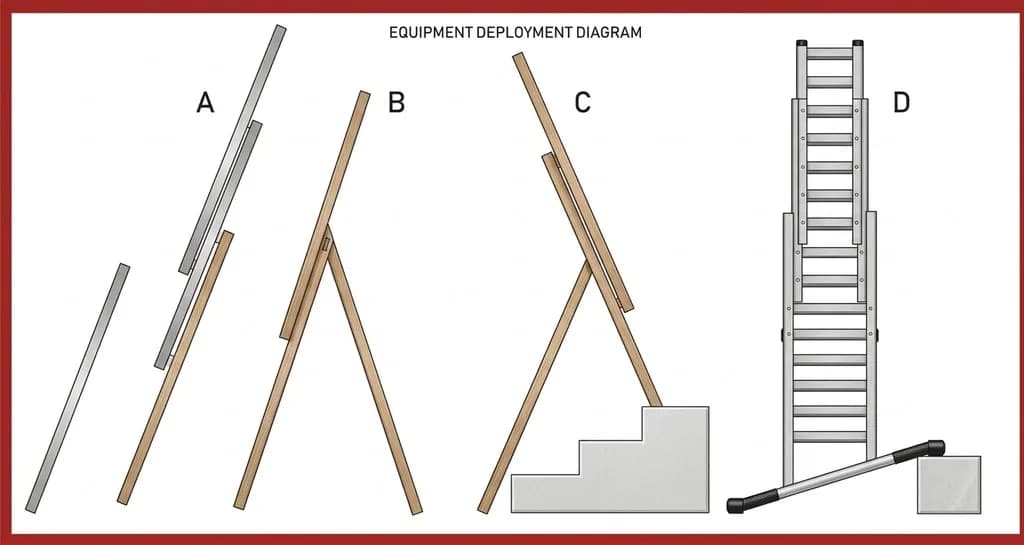 EQUIPMENT DEPLOYMENT DIAGRAM

A

B

C

D